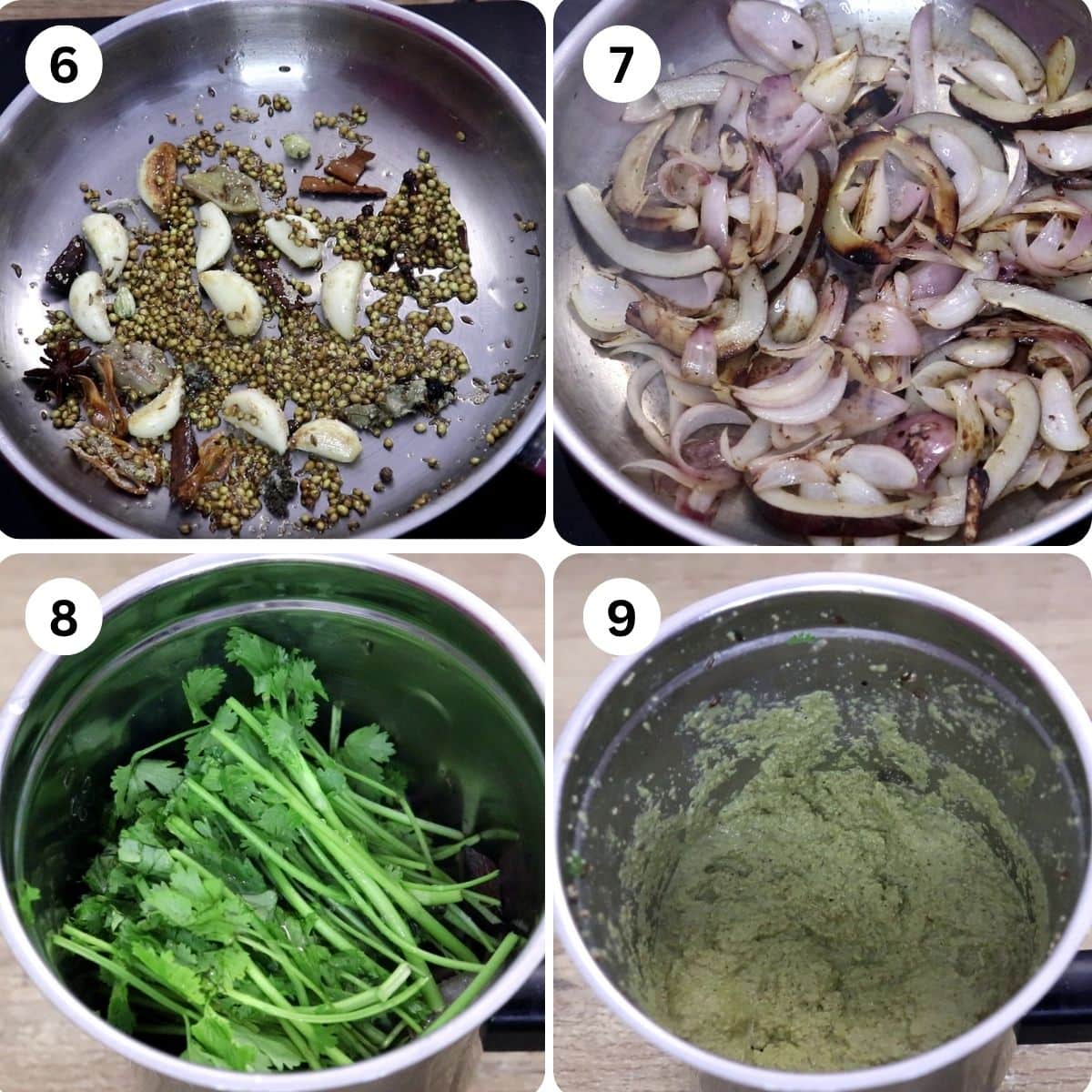 6

7

8

9