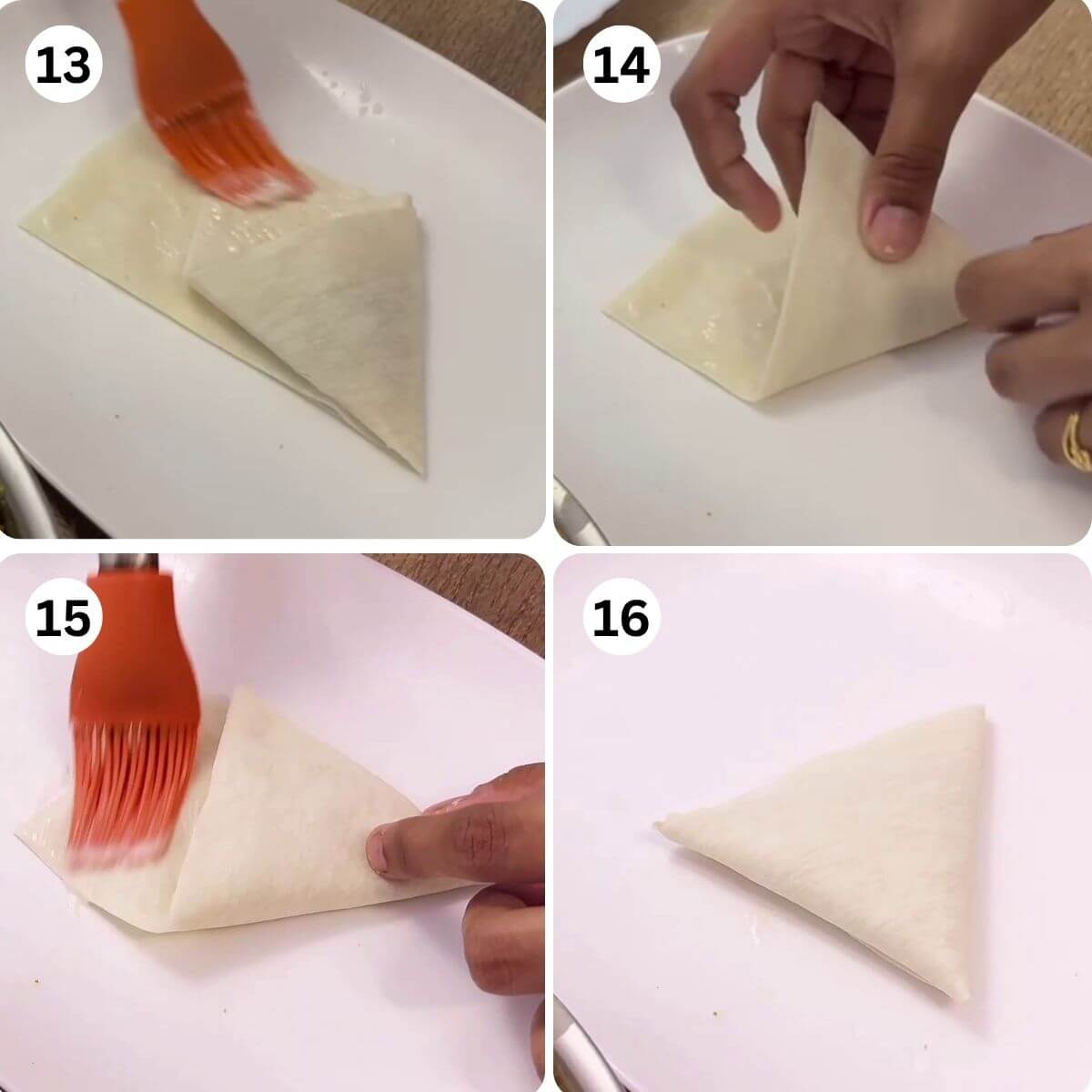 13

14

15

16