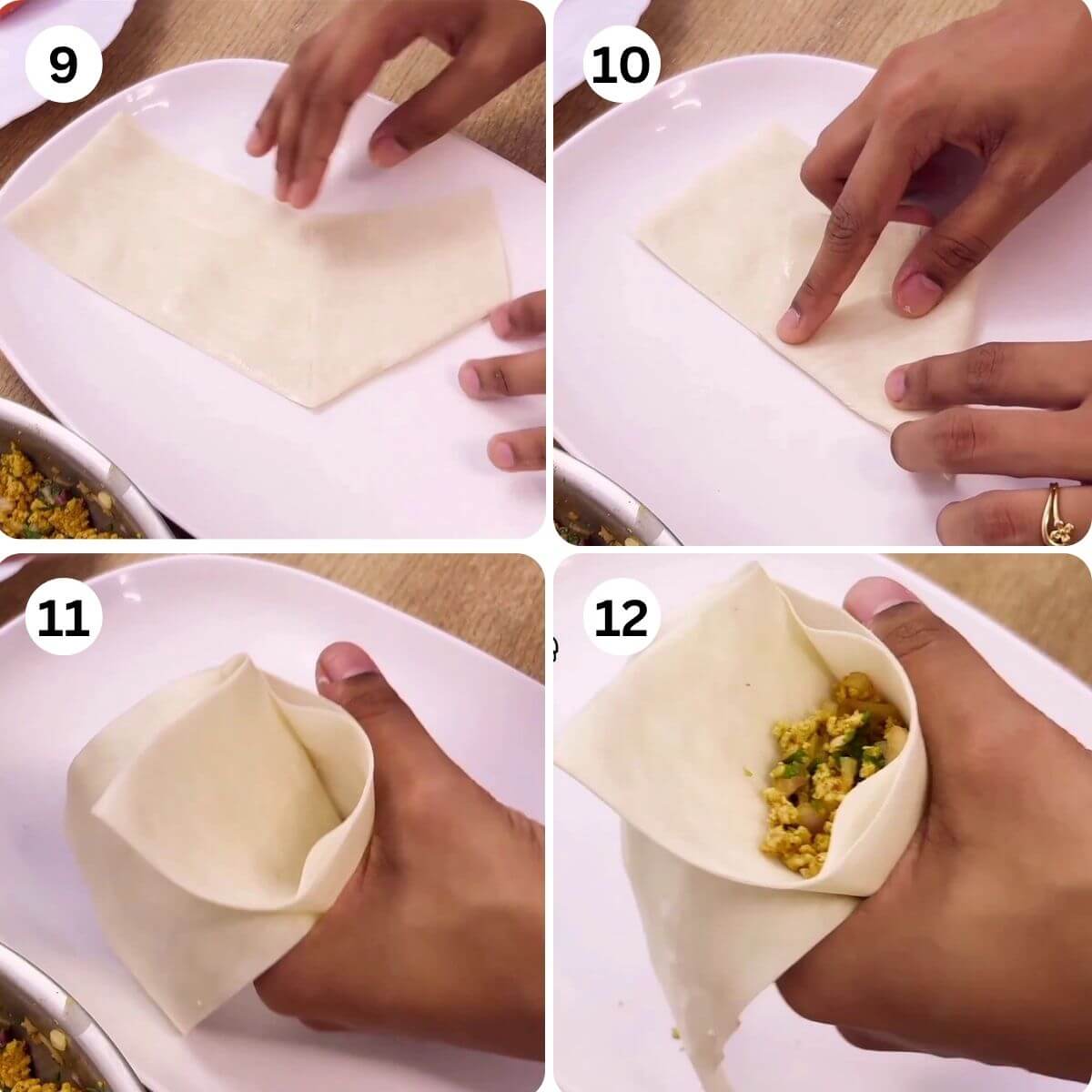 9

10

11

12