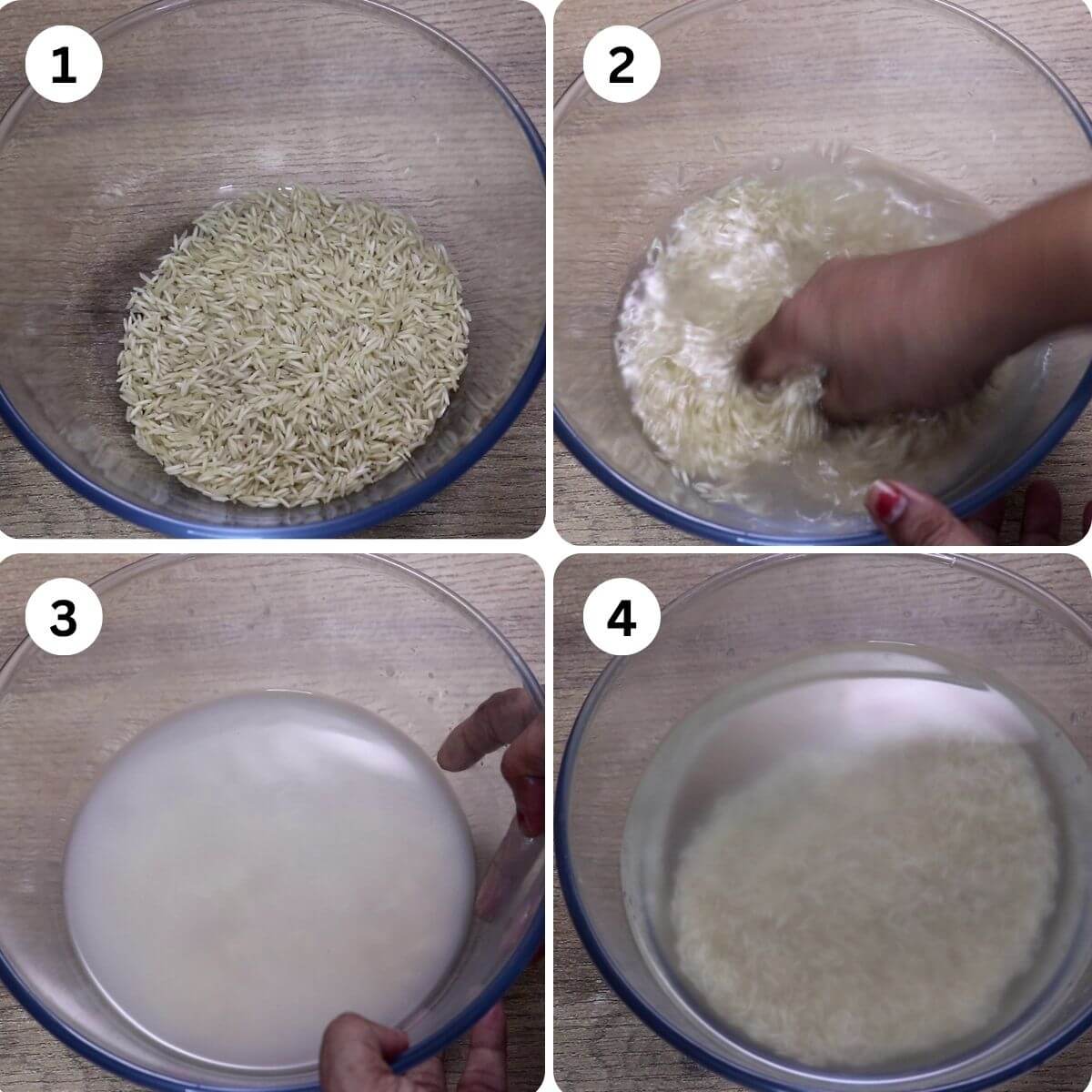 1

2

3

4