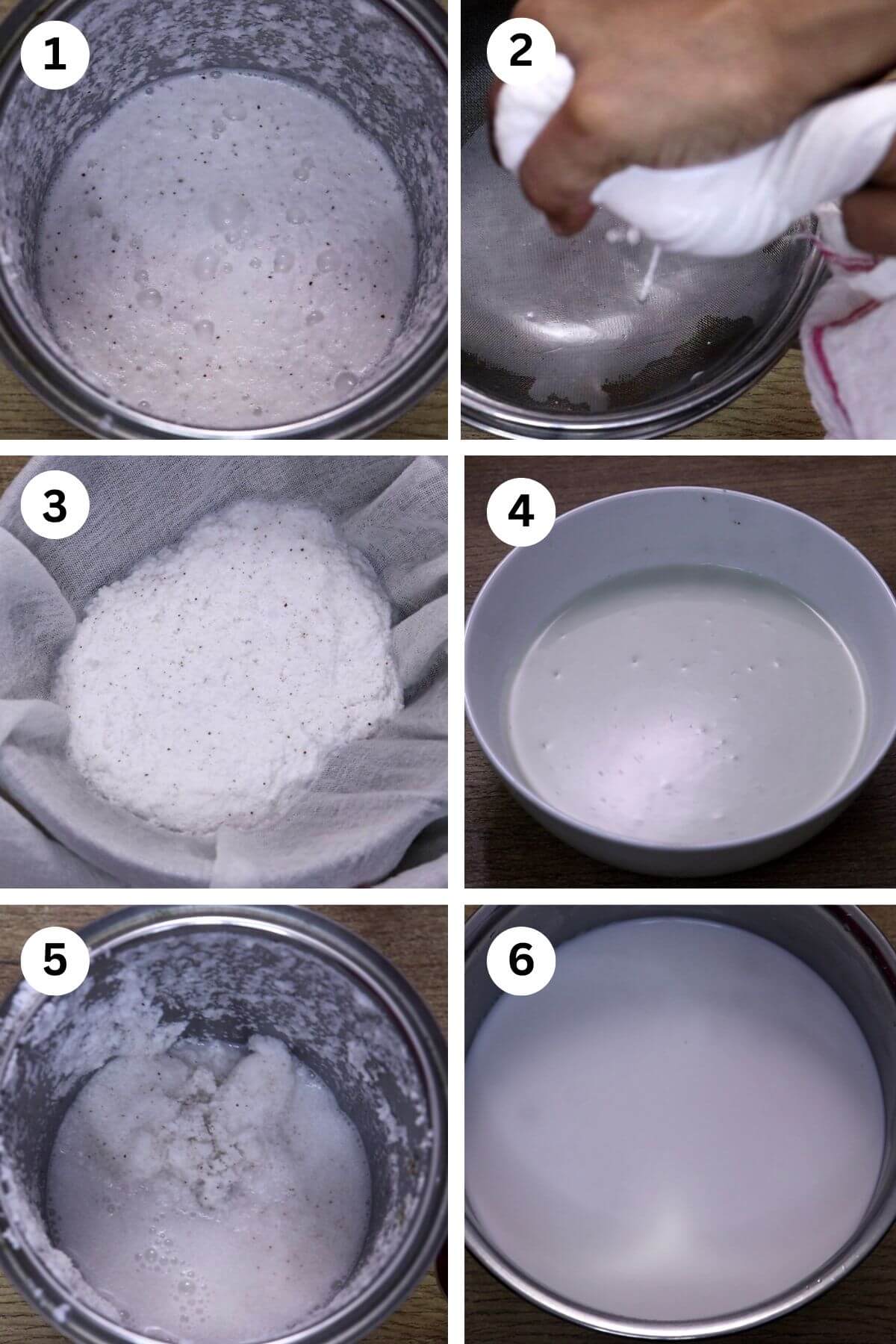 1
2
3
4
5
6