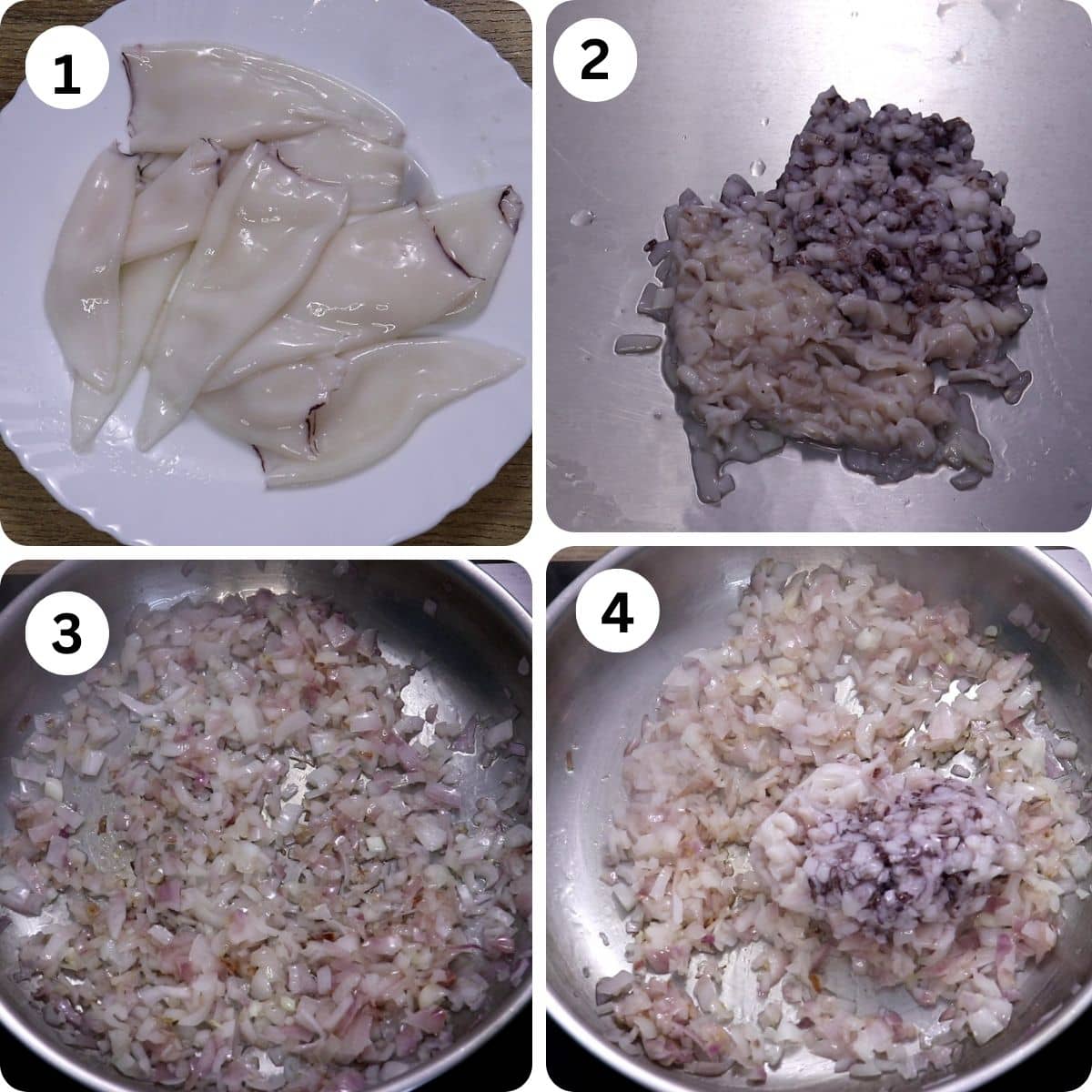 1

2

3

4