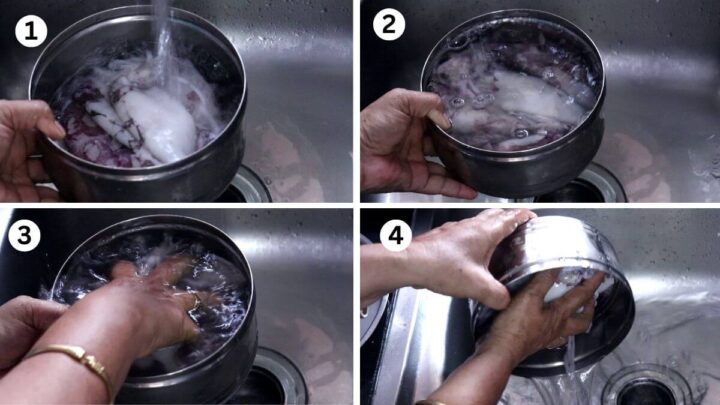 1

2

3

4