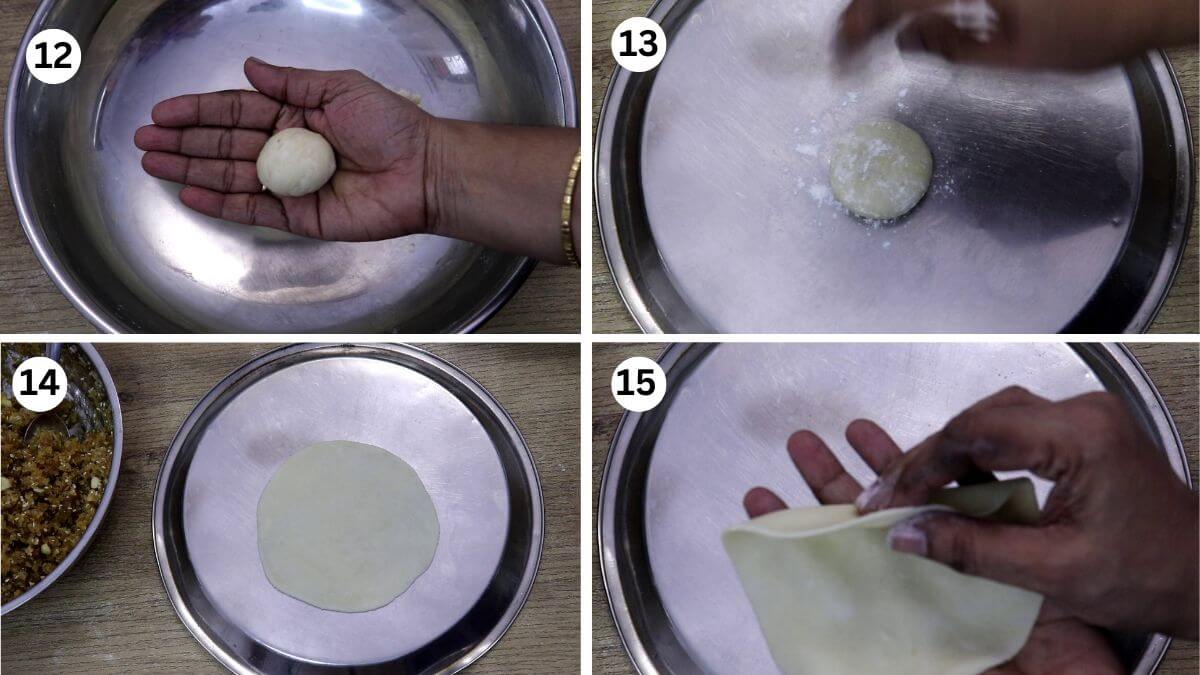 12
13
14
15