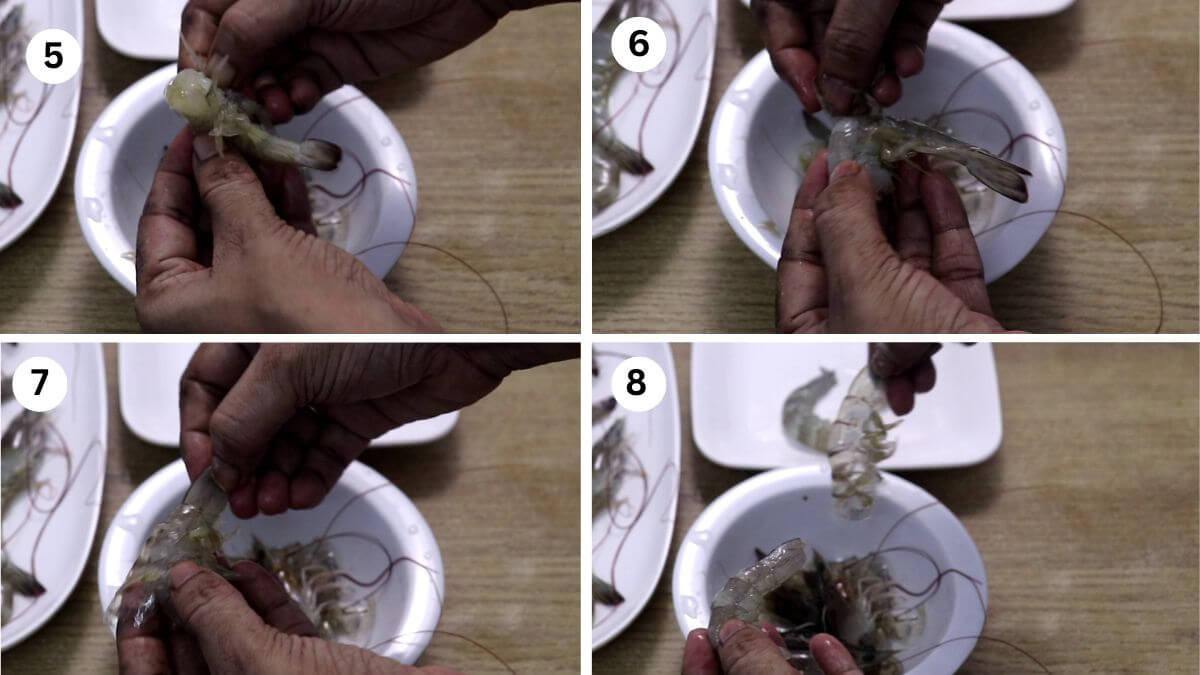 5

6

7

8