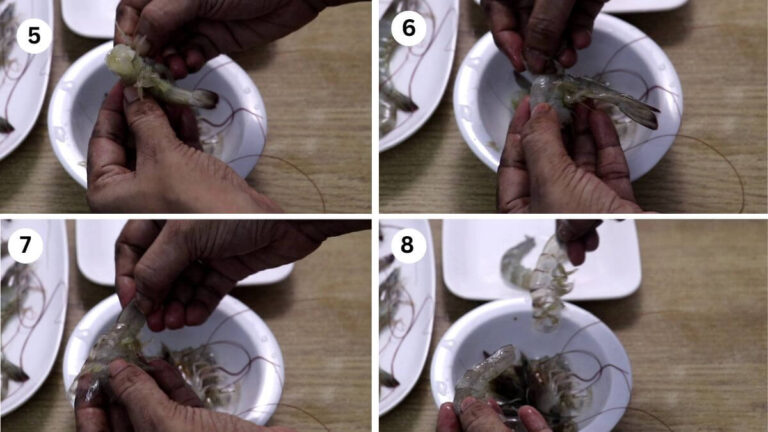 5

6

7

8