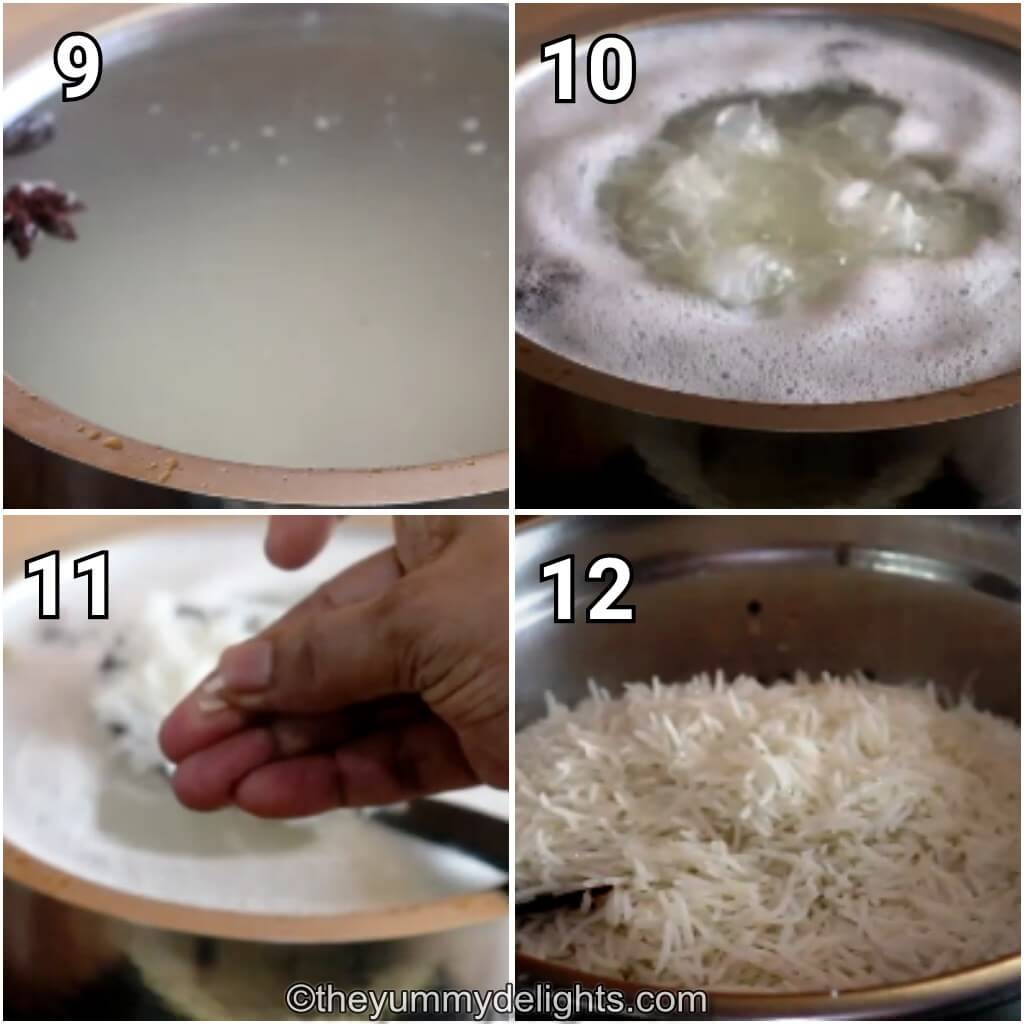 9

10

11

12

©theyummydelights.com