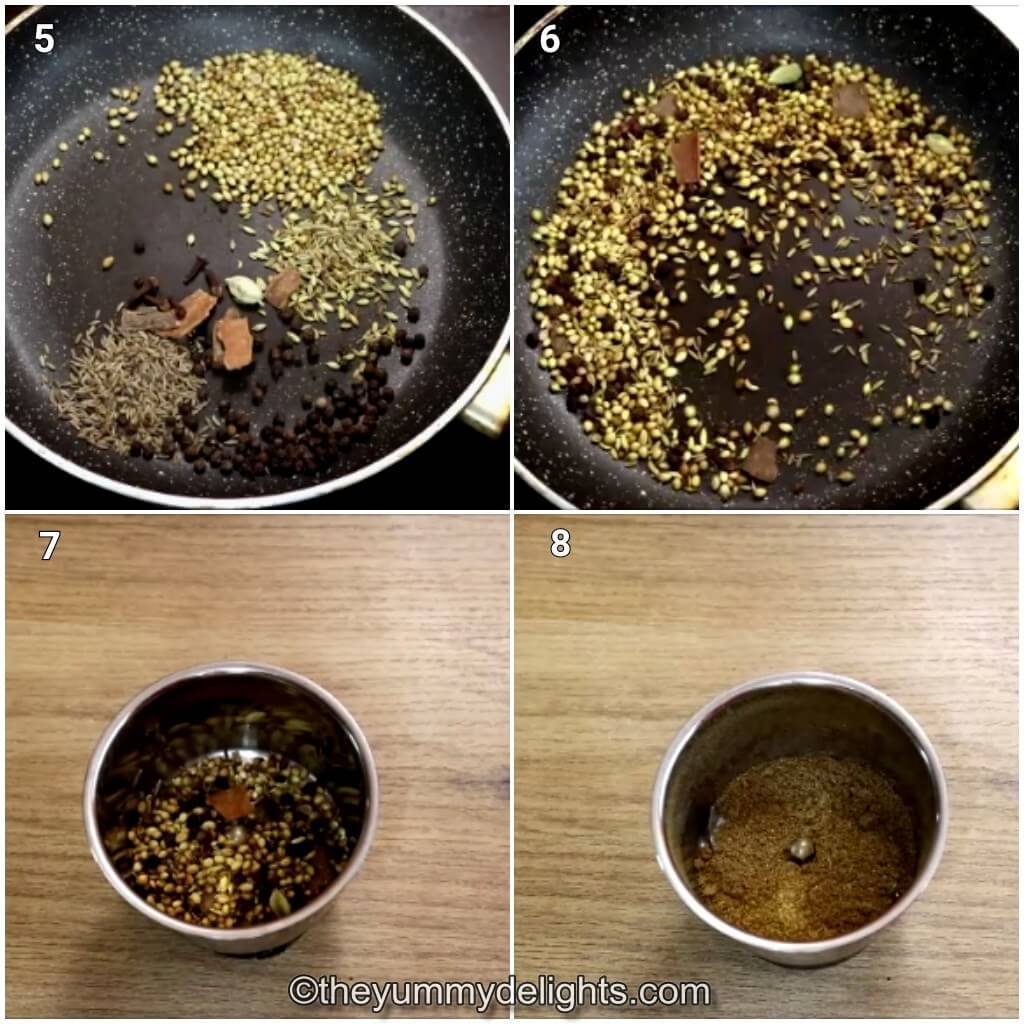 5

6

7

8

©theyummydelights.com