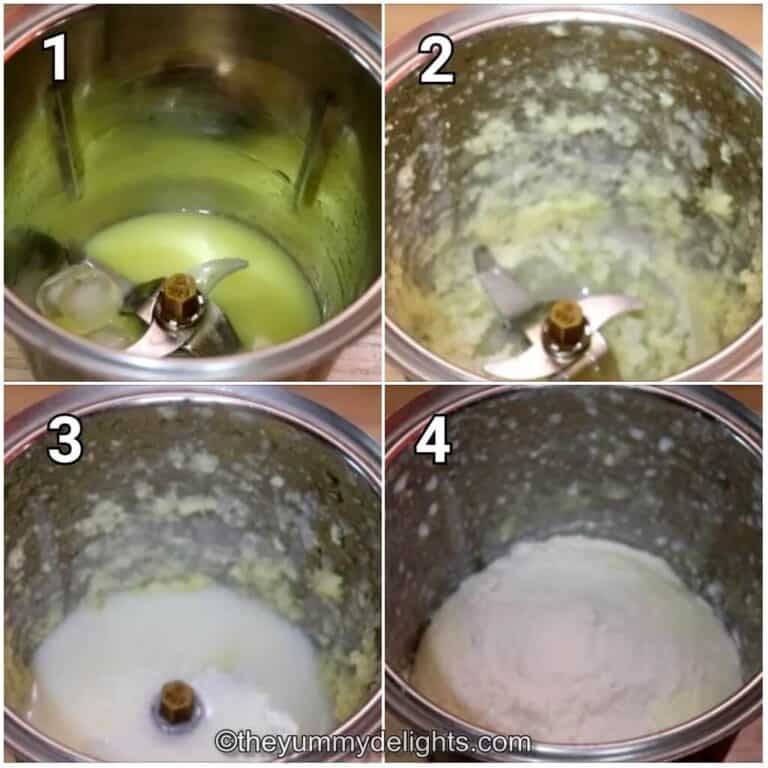 1
2
3
4
©theyummydelights.com